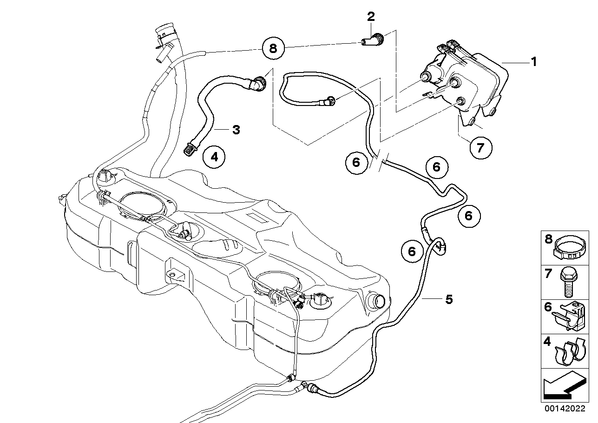 2
8
1
3
4
7
6
6
6
6
5
8
7
6
4
00142022