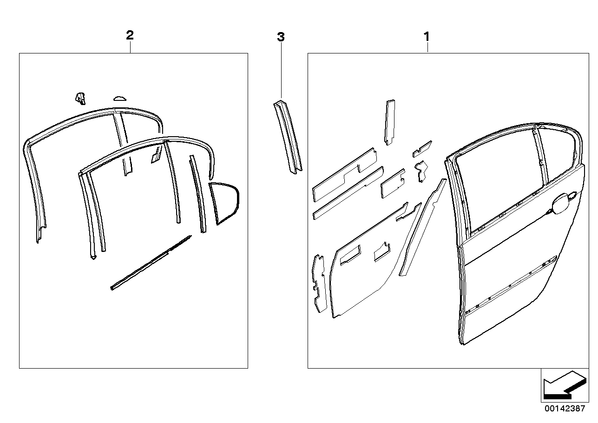 2

3

1

00142387