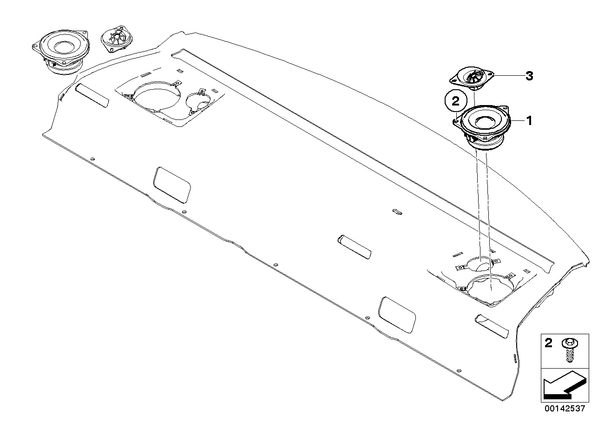 3
2
1
2
00142537