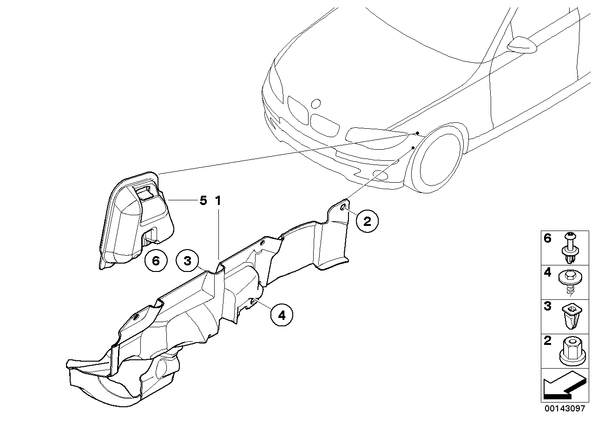 5
1
2
6
3
4
6
4
3
2
00143097