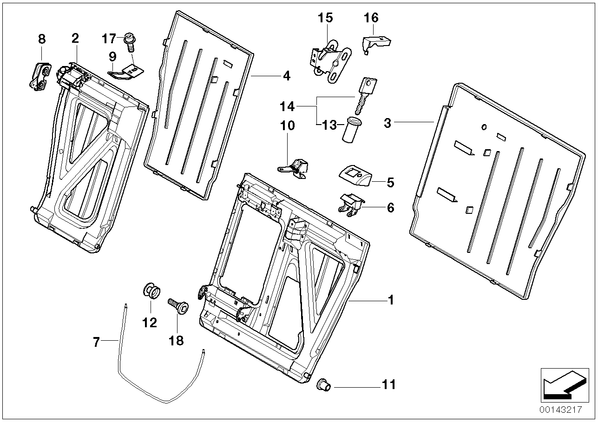 8
2
17
9
4
15
16
14
13
10
3
5
6
1
12
18
7
11
00143217