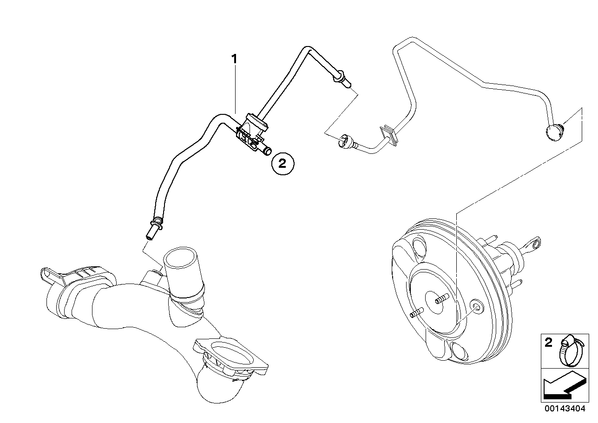 1
2
2
00143404