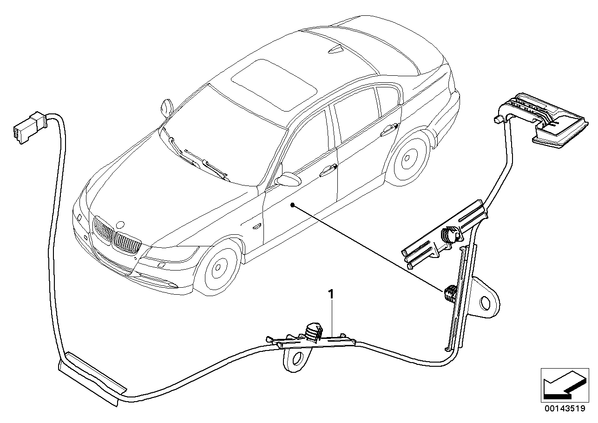 1

00143519