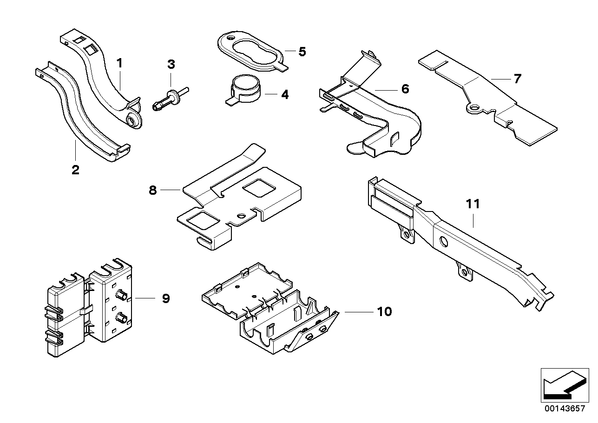 1
3
5
4
6
7
2
8
11
9
10
00143657