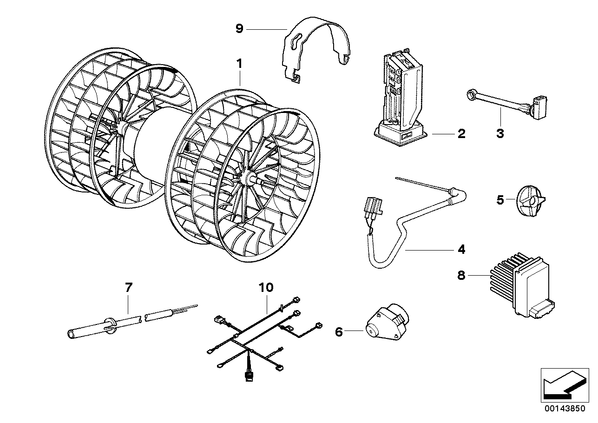 9
1
2
3
5
4
8
7
10
6
00143850