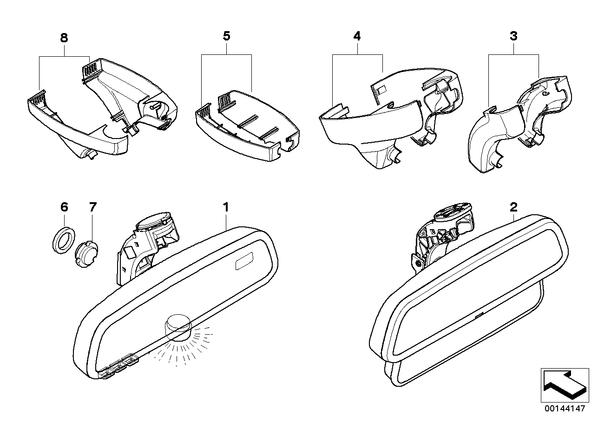 8
5
4
3
6
7
1
2
00144147