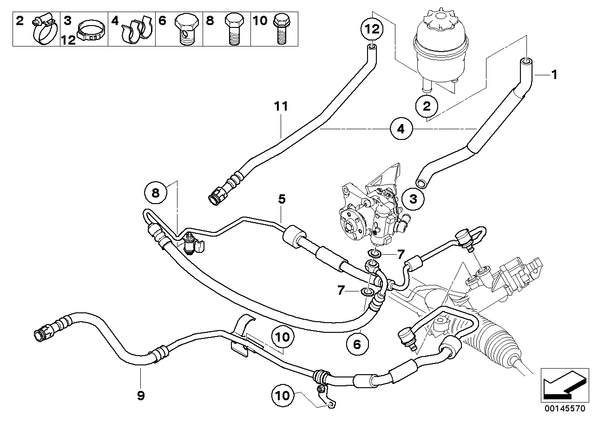 2
3
12
4
6
8
10
12
1
2
11
4
8
3
5
7
7
6
10
9
10
00145570