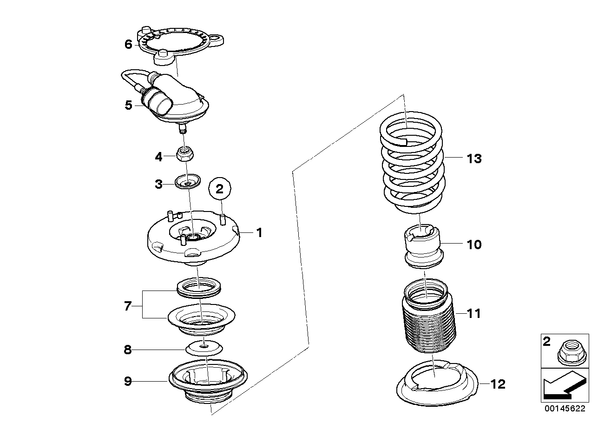 6
5
4
3
2
1
7
8
9
13
10
11
12
2
00145622