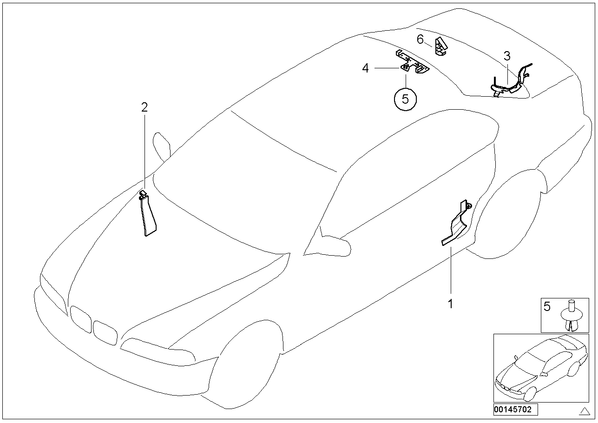 6
3
4
5
2
1
5
00145702