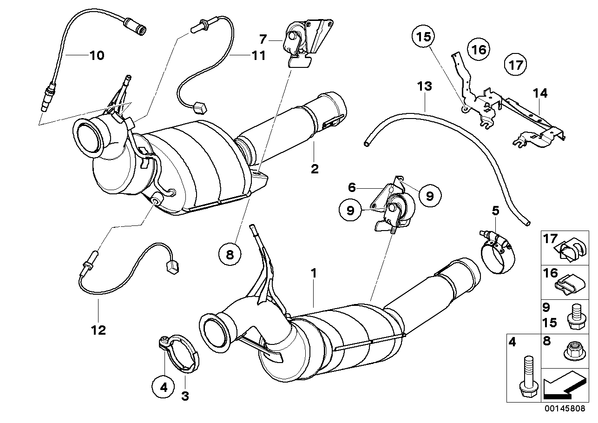 10
11
7
15
16
17
13
14
2
6
9
9
5
8
1
12
4
3
17
16
9
15
4
8
00145808