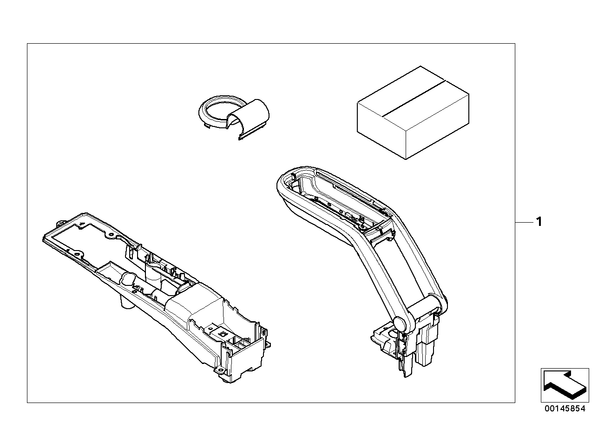 1

00145854