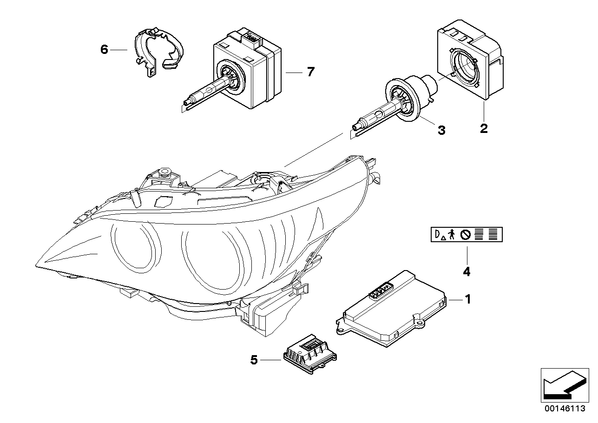 6
7
3
2
D
4
1
5
00146113