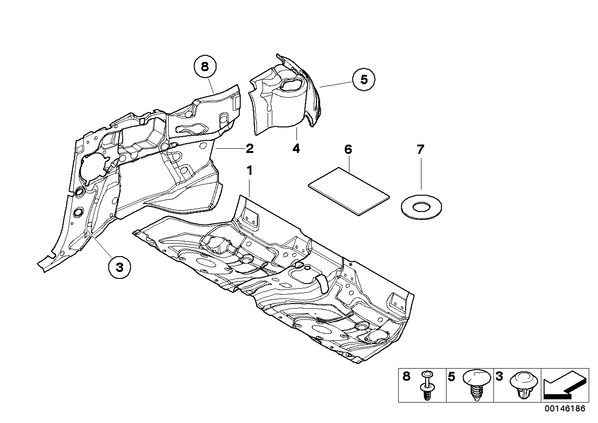 8
5
2
4
6
7
1
3
8
5
3
00146186