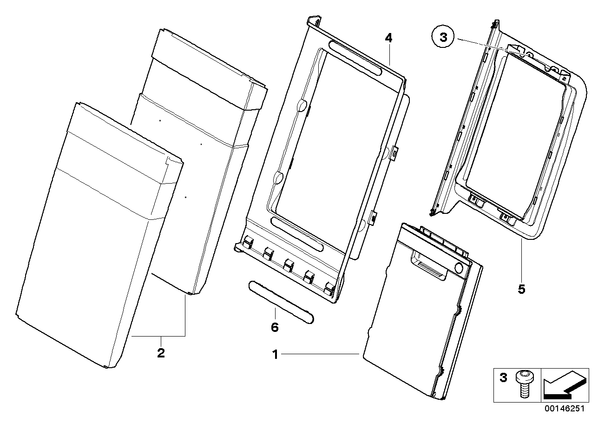 4
3
5
6
2
1
3
00146251