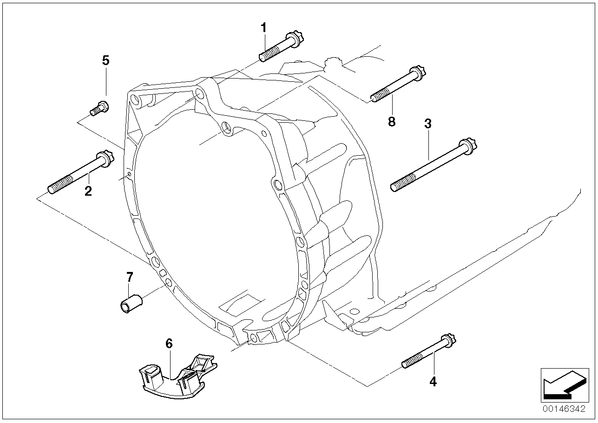 1
5
8
3
2
7
6
4
00146342