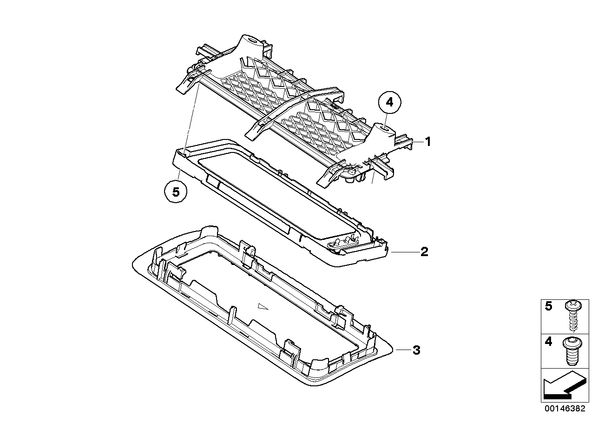 4
1
5
2
3
5
4
00146382