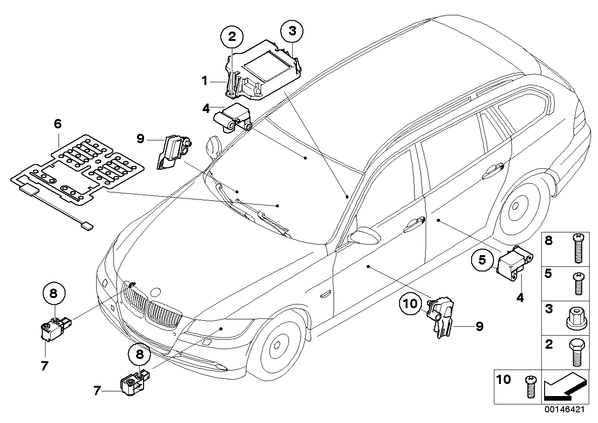 2
3
1
4
6
9
5
4
8
10
9
7
8
7
8
5
3
2
10
00146421