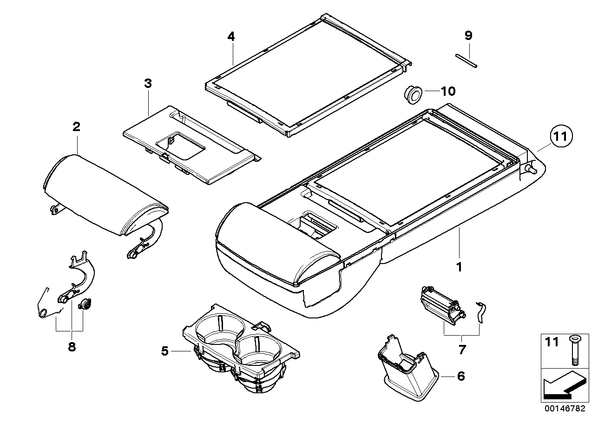 4
9
3
10
2
11
1
8
7
5
6
11
00146782