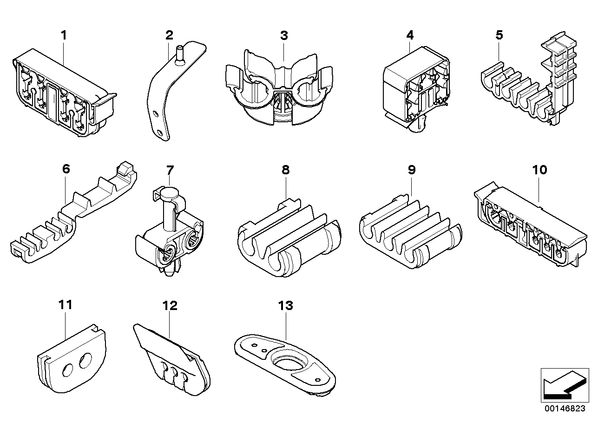 1
2
3
4
5
6
7
8
9
10
11
12
13
00146823