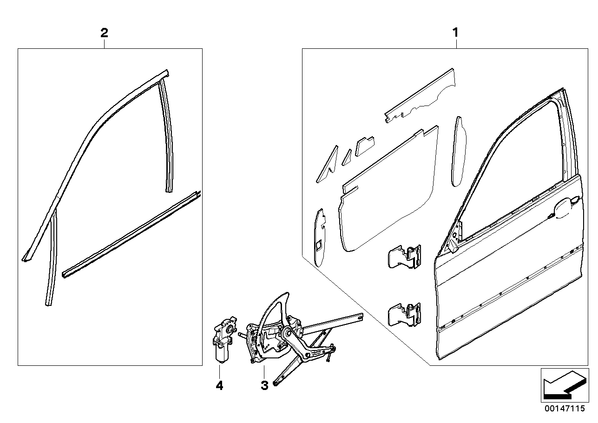 2

1

4

3

00147115