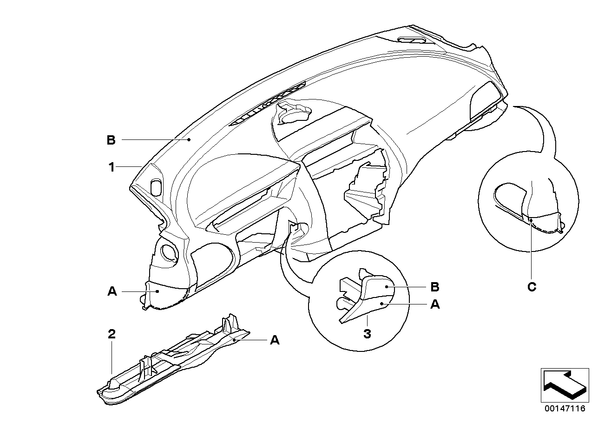 B
1
A
2
A
B
A
3
C
00147116