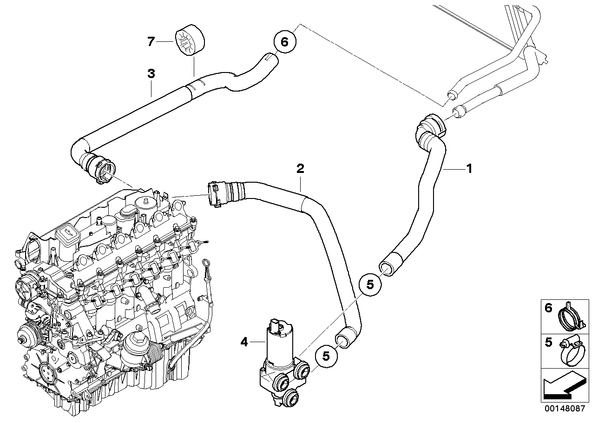 7
6
3
2
1
5
4
5
6
5
00148087