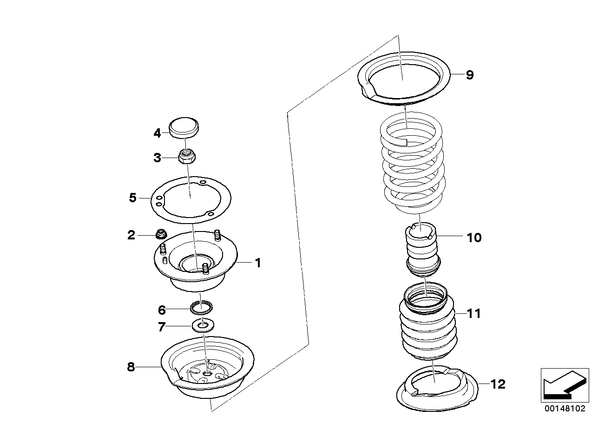 4
3
5
2
1
6
7
8
9
10
11
12
00148102