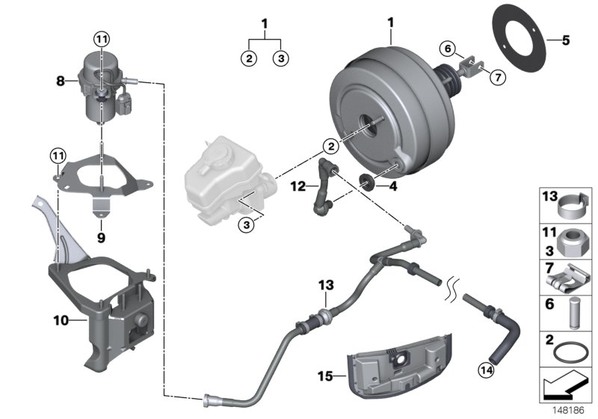 11
8
11
9
10
1
2
3
1
6
7
5
2
12
4
3
13
15
14
13
11
3
7
6
2
148186