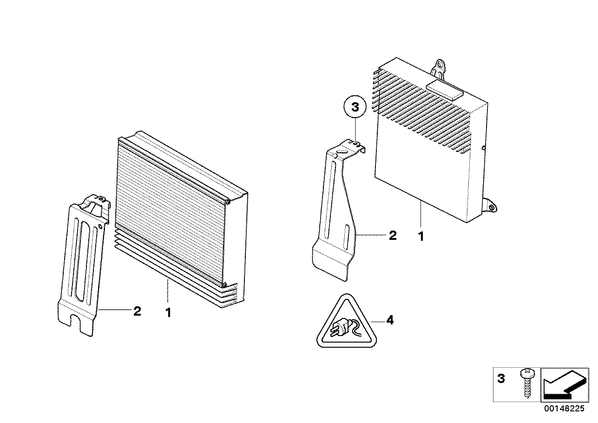 3
2
1
2
1
4
3
00148225