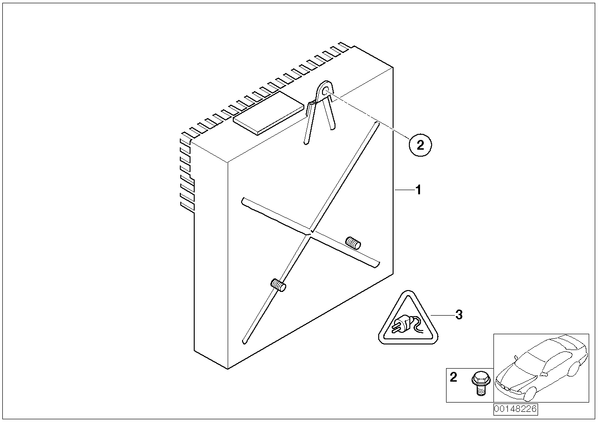 2
1
3
2
00148226