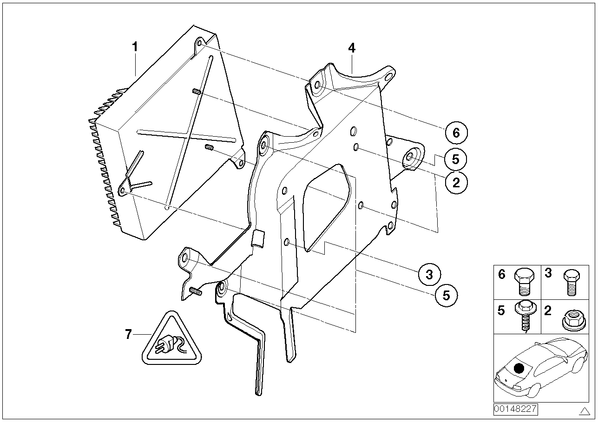 1
4
6
5
2
3
5
7
6
3
5
2
00148227