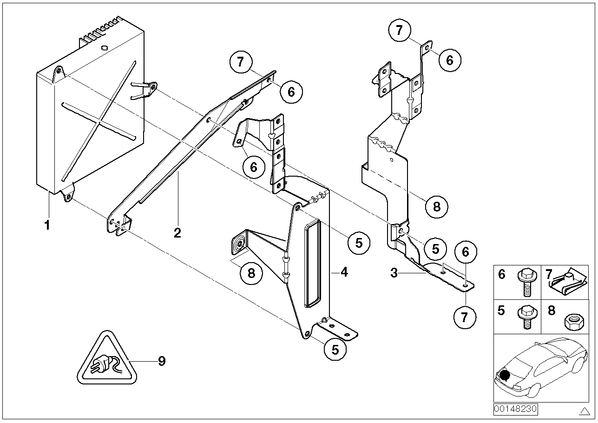 7
6
7
6
6
8
1
2
5
5
6
8
4
3
7
5
9
6
7
5
8
00148230