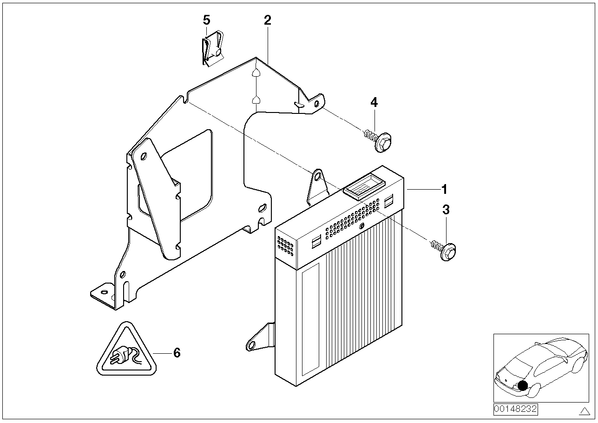 5
2
4
1
3
6
00148232