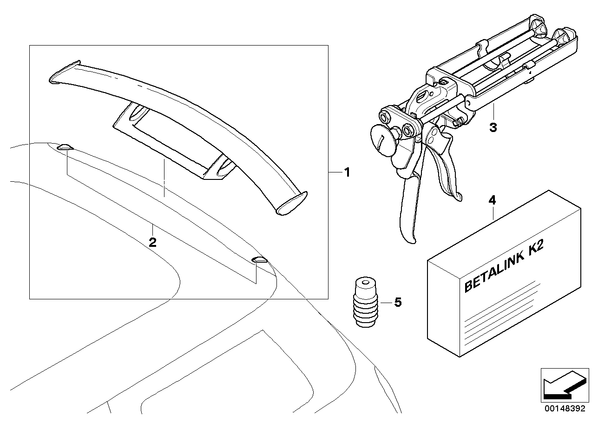 1
2
3
4
BETALINK K2
5
00148392