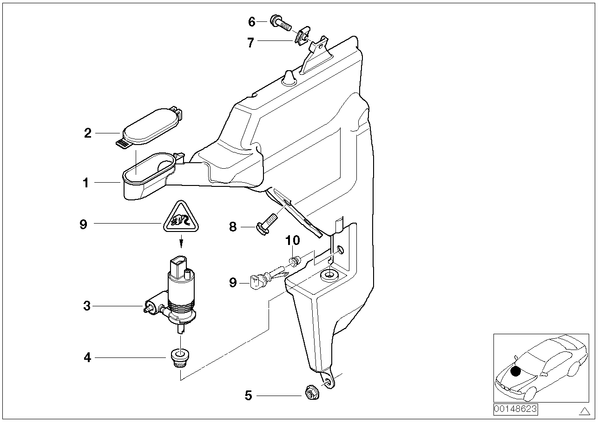 6
7
2
1
9
8
10
9
3
4
5
00148623