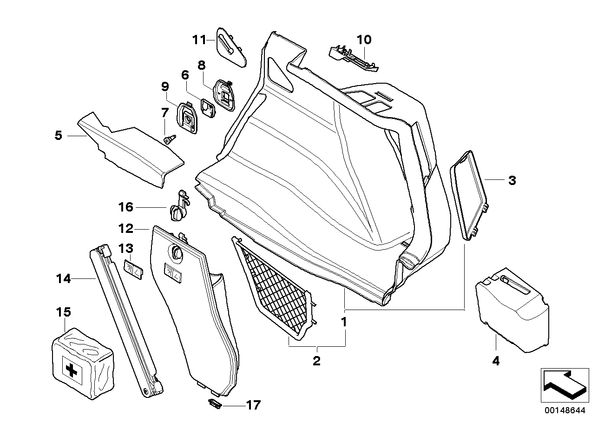 11
10
8
6
9
7
5
3
16
12
13
14
15
1
2
4
17
00148644