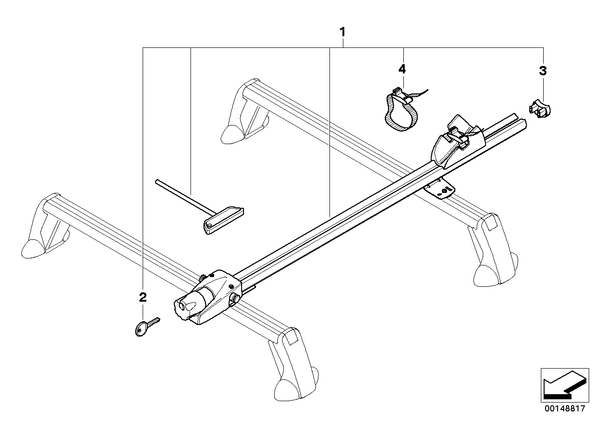 1
4
3
2
00148817