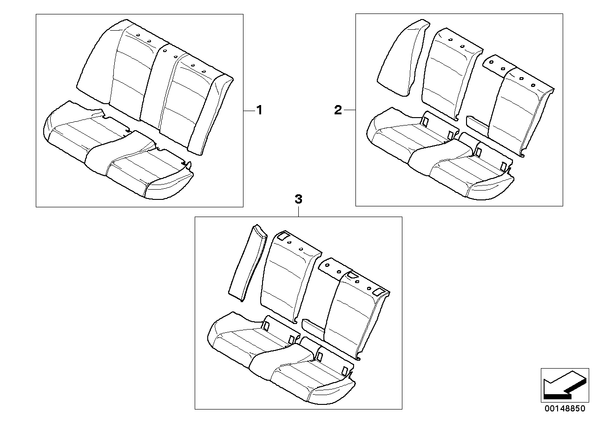 1

2

3

00148850