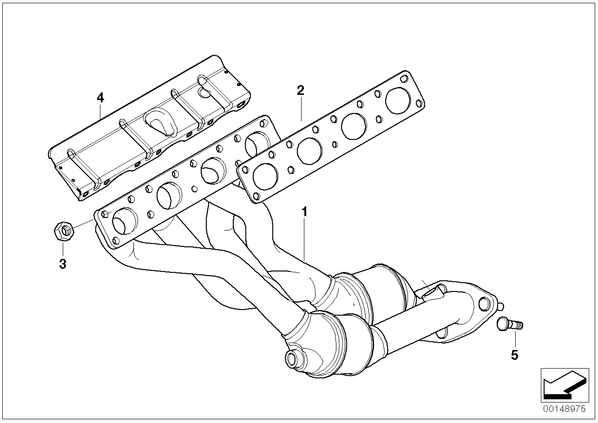 4
2
1
3
5
00148975