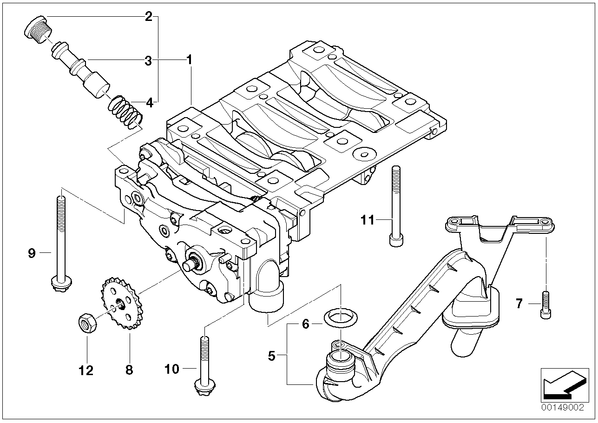 2
3
1
4
11
9
7
6
5
12
8
10
00149002