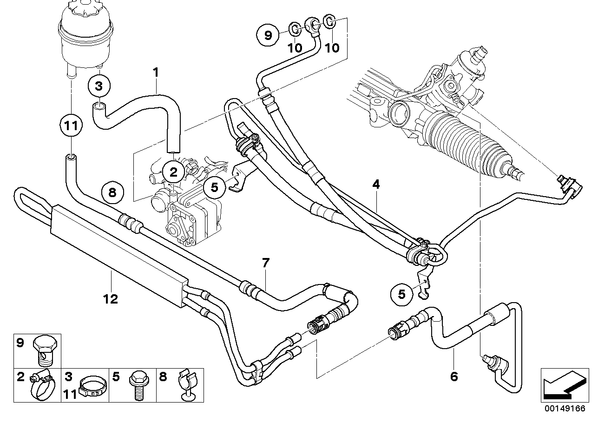 9
10
10
1
3
11
2
5
8
4
7
12
5
6
9
2
3
11
5
8
00149166