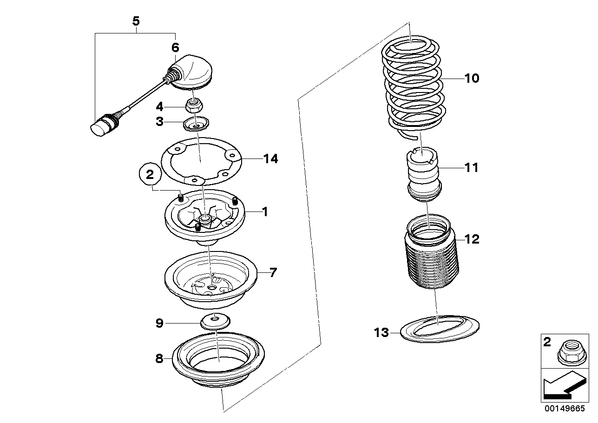 5
6
4
3
14
2
1
7
9
8
10
11
12
13
2
00149665