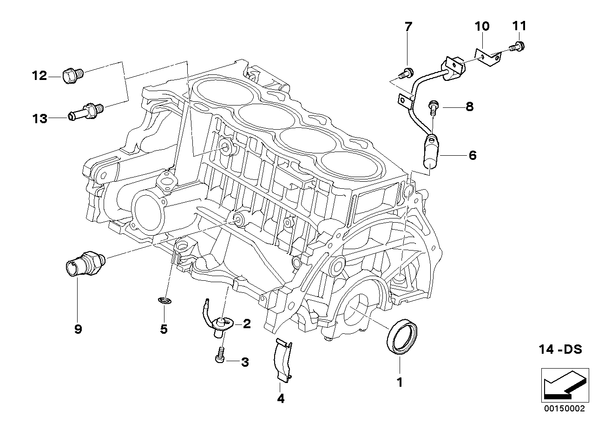 7
10
11
12
13
8
6
9
5
2
3
4
1
14 -DS
00150002