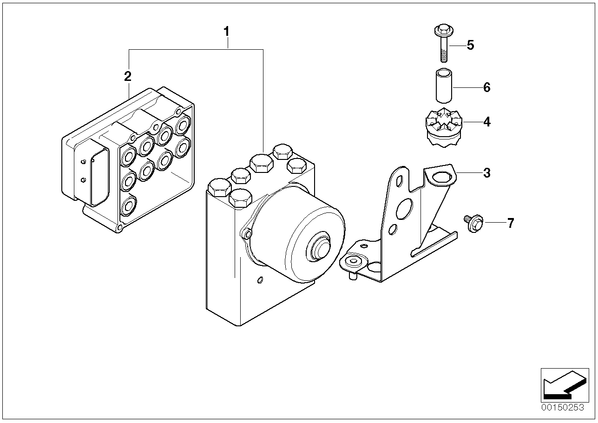 1
2
5
6
4
3
7
00150253