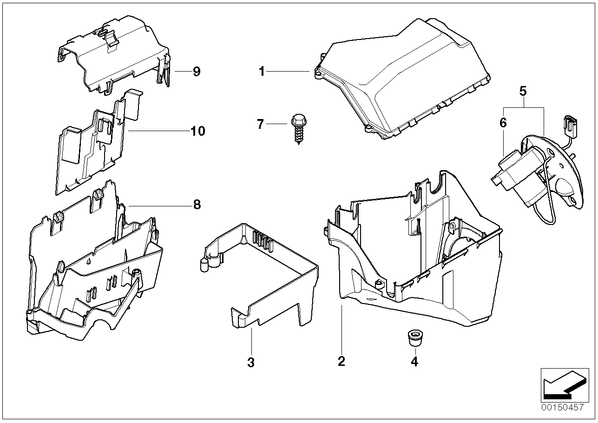 9
10
8
1
7
5
6
3
2
4
00150457