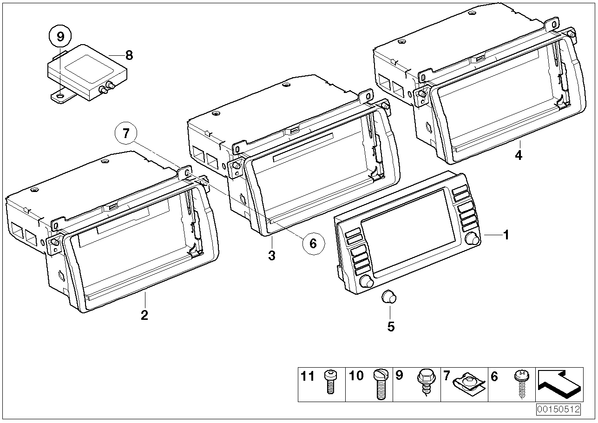 9
8
7
4
6
3
1
2
5
11
10
9
7
6
00150512