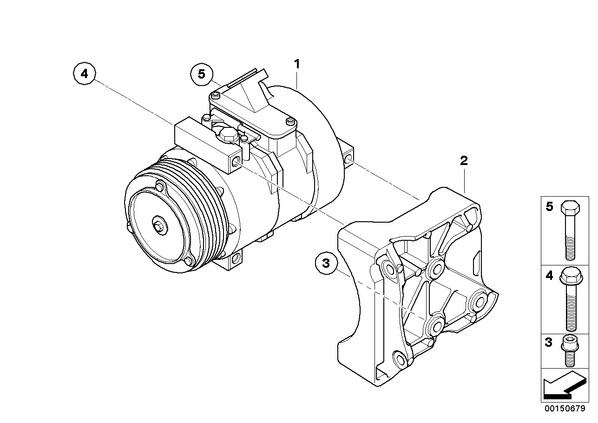 4
5
1
2
3
5
4
3
00150679