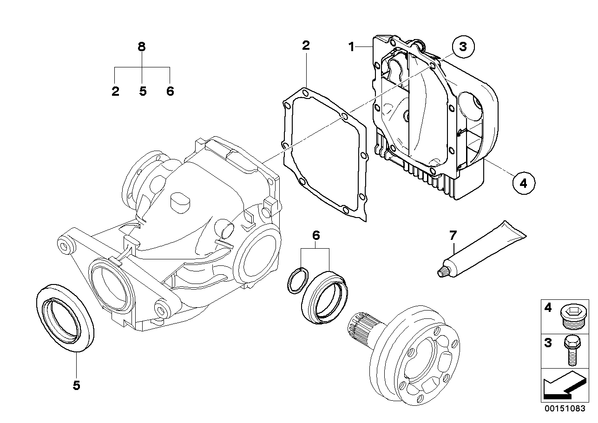 8
2 5 6
2
1
3
4
6
7
5
4
3
00151083