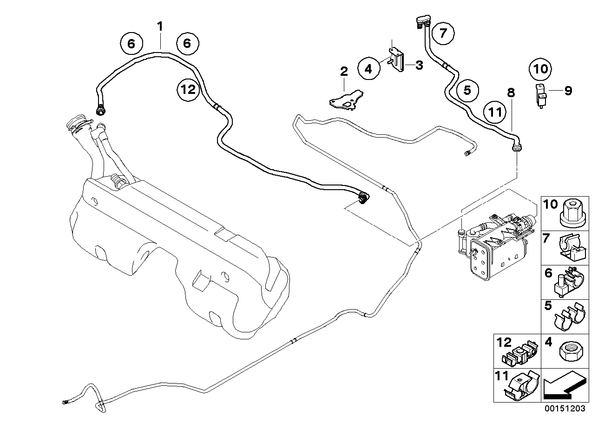 1
6
6
12
2
4
3
7
5
10
9
11
8
10
7
6
5
12
4
11
00151203