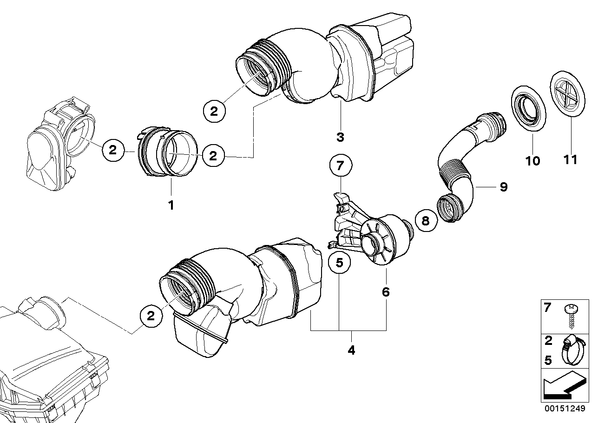 2
3
2
2
1
7
10
11
9
8
5
6
2
4
7
2
5
00151249